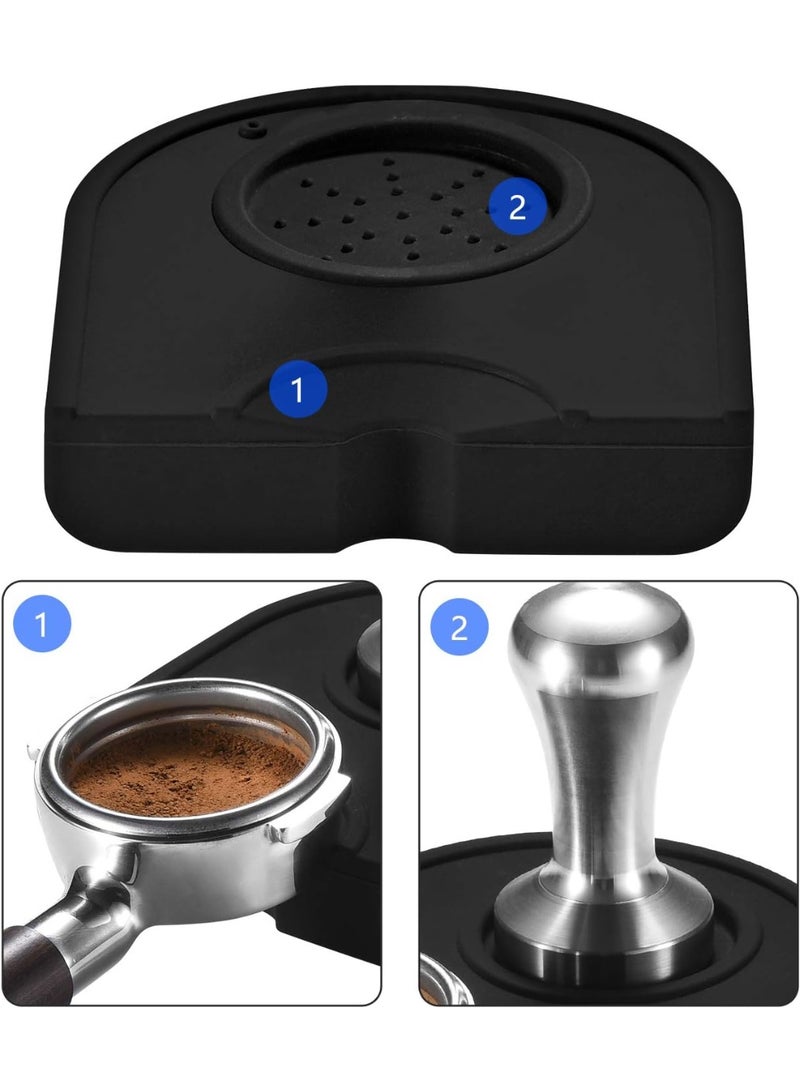 2
1
1
2